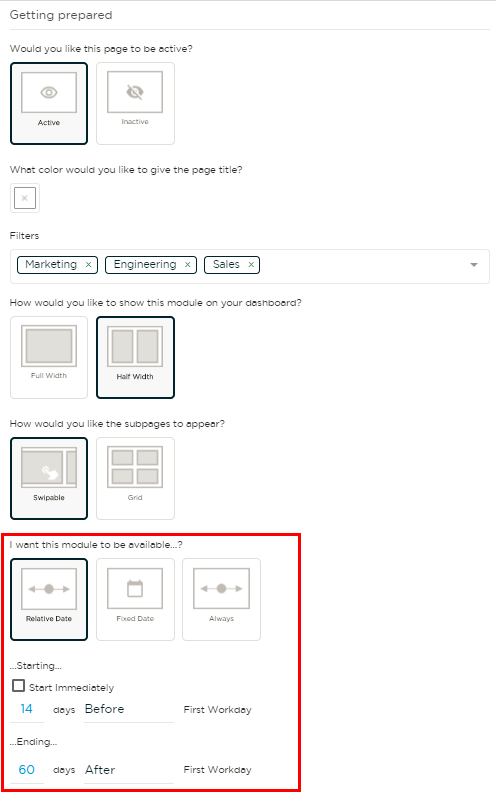 Getting prepared

Would you like this page to be active?

Active

Inactive

What color would you like to give the page title?

×

Filters

Marketing × Engineering × Sales ×

How would you like to show this module on your dashboard?

Full Width

Half Width

How would you like the subpages to appear?

Swipable

Grid

I want this module to be available...?

Relative Date

Fixed Date

Always

...Starting...

Start Immediately

14 days Before First Workday

...Ending...

60 days After First Workday